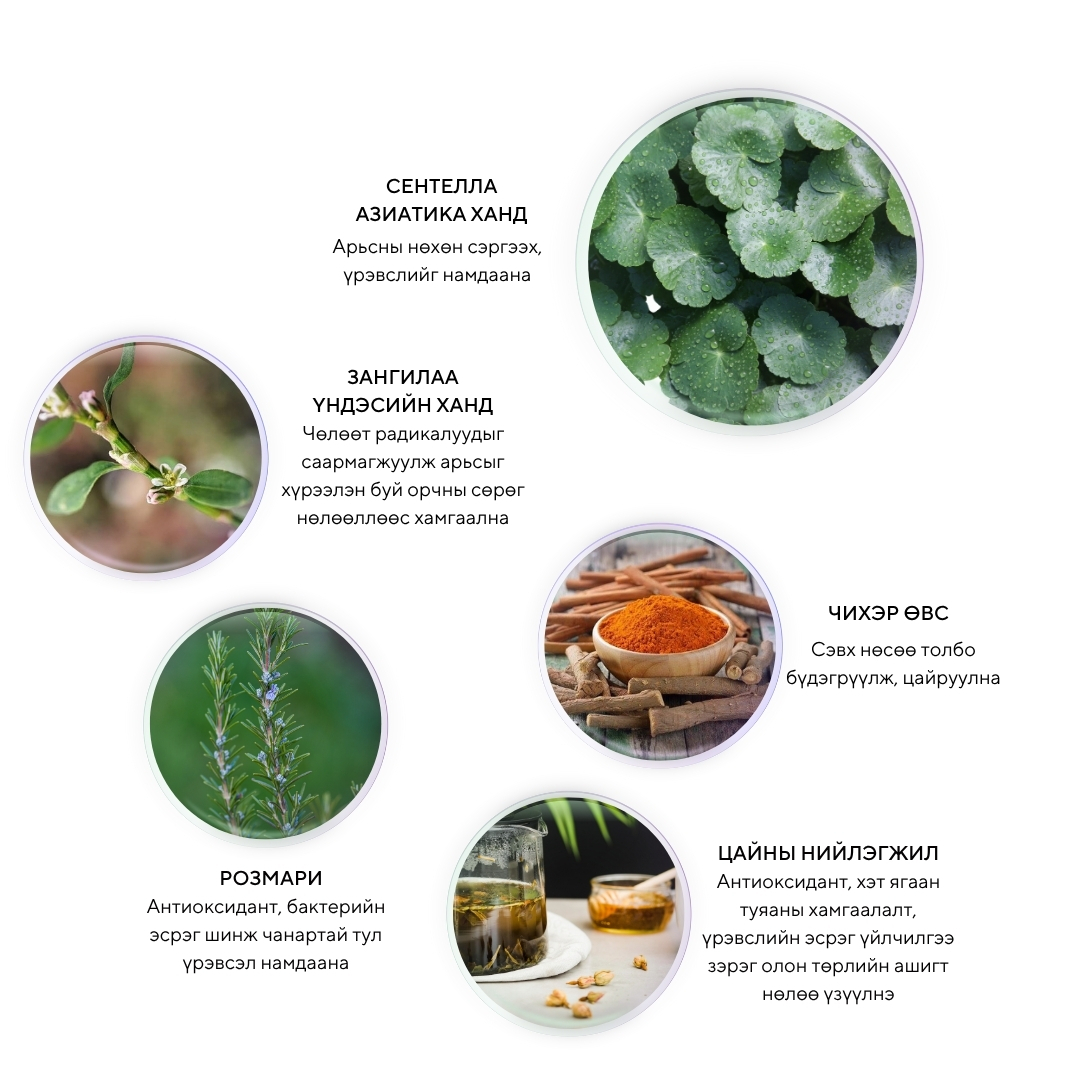 СЕНТЕЛЛА АЗИАТИКА ХАНД
Арьсны нөхөн сэргээх, үрэвслийг намдаана

ЗАНГИЛАА ҮНДЭСИЙН ХАНД
Чөлөөт радикалуудыг саармагжуулж арьсыг хүрээлэн буй орчны сөрөг нөлөөллөөс хамгаална

ЧИХЭР ӨВС
Сэвх нөсөө толбо бүдэгрүүлж, цайруулна

РОЗМАРИ
Антиоксидант, бактерийн эсрэг шинж чанартай тул үрэвсэл намдаана

ЦАЙНЫ НИЙЛЭГЖИЛ
Антиоксидант, хэт ягаан туяаны хамгаалалт, үрэвслийн эсрэг үйлчилгээ зэрэг олон төрлийн ашигт нөлөө үзүүлнэ